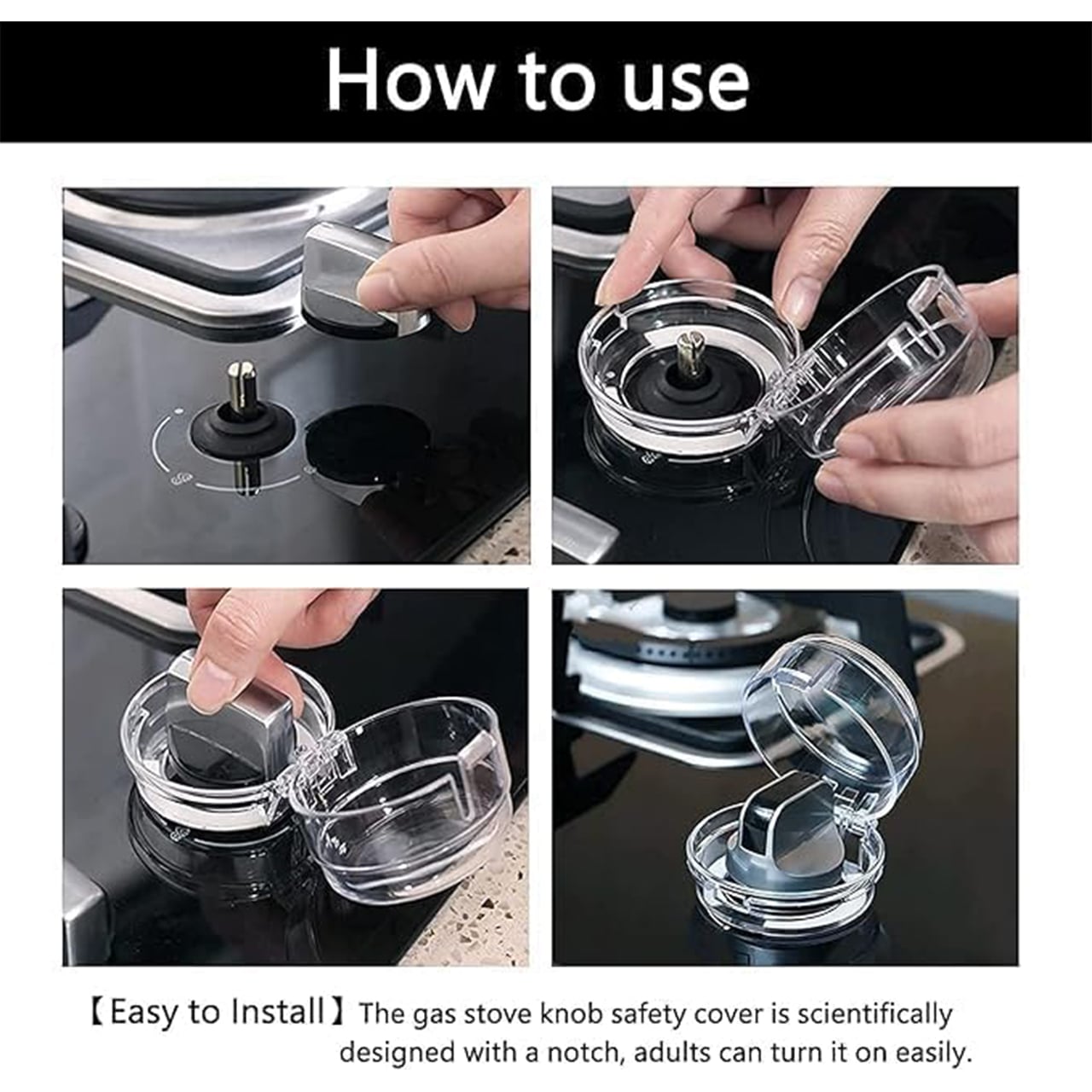 How to use

【Easy to Install】The gas stove knob safety cover is scientifically designed with a notch, adults can turn it on easily.