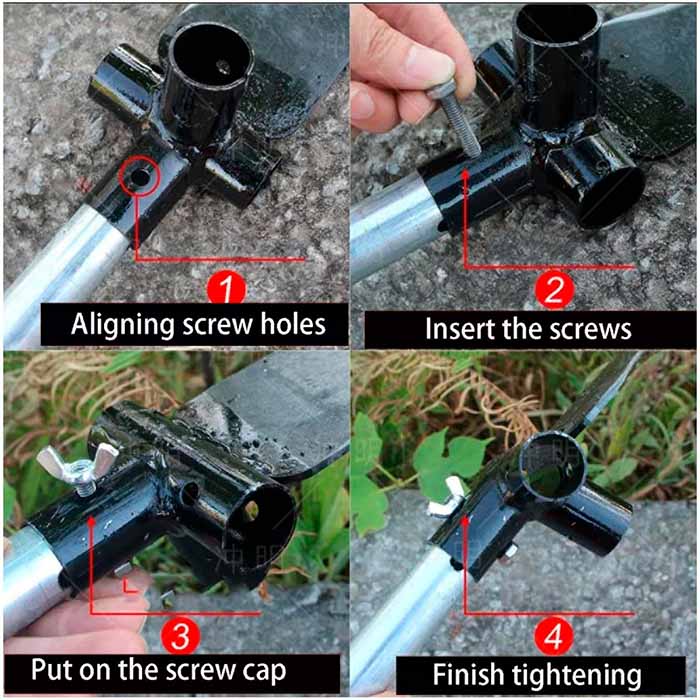 1
Aligning screw holes

2
Insert the screws

3
Put on the screw cap

4
Finish tightening